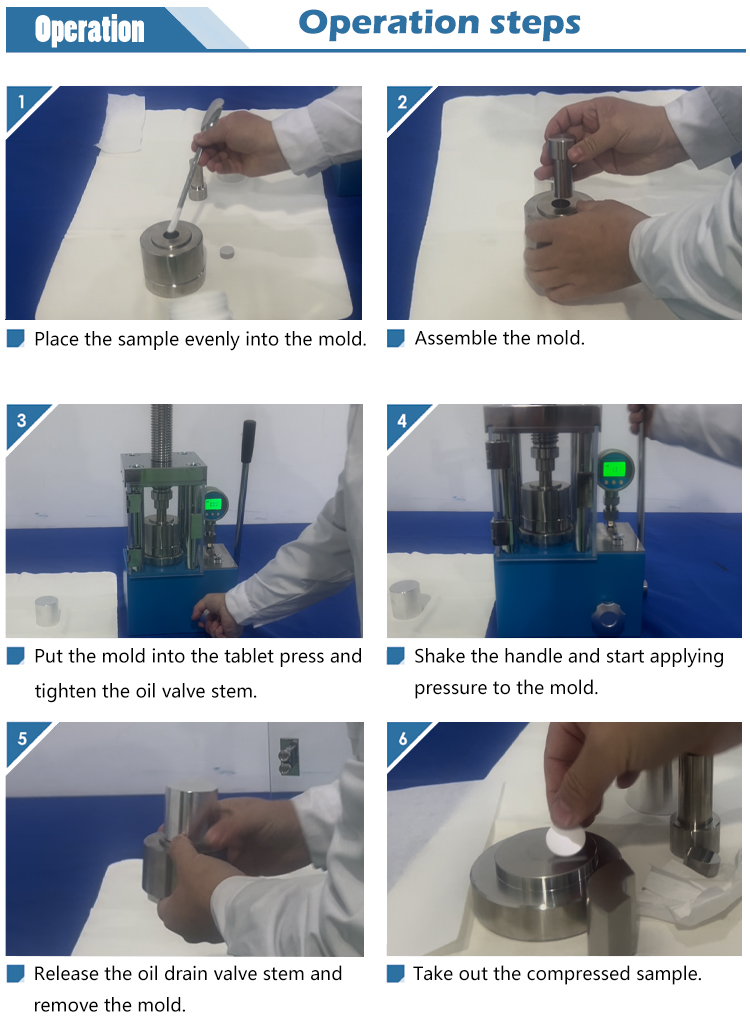 Operation

Operation steps

1

Place the sample evenly into the mold.

2

Assemble the mold.

3

Put the mold into the tablet press and tighten the oil valve stem.

4

Shake the handle and start applying pressure to the mold.

5

Release the oil drain valve stem and remove the mold.

6

Take out the compressed sample.