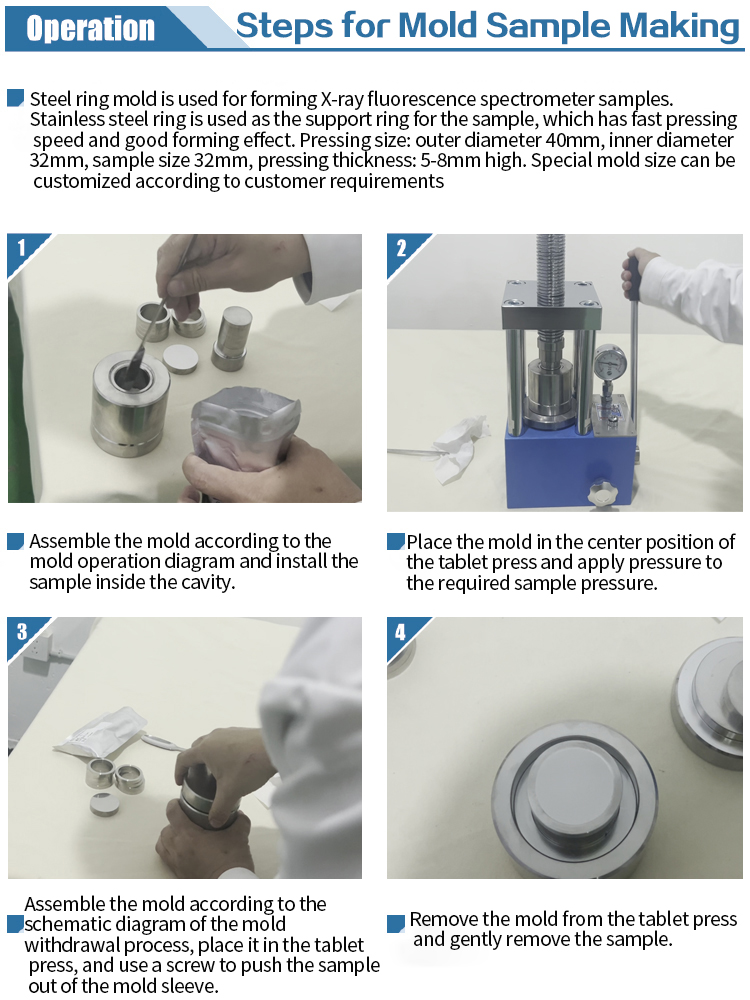 Operation Steps for Mold Sample Making

Steel ring mold is used for forming X-ray fluorescence spectrometer samples. Stainless steel ring is used as the support ring for the sample, which has fast pressing speed and good forming effect. Pressing size: outer diameter 40mm, inner diameter 32mm, sample size 32mm, pressing thickness: 5-8mm high. Special mold size can be customized according to customer requirements

1

Assemble the mold according to the mold operation diagram and install the sample inside the cavity.

2

Place the mold in the center position of the tablet press and apply pressure to the required sample pressure.

3

Assemble the mold according to the schematic diagram of the mold withdrawal process, place it in the tablet press, and use a screw to push the sample out of the mold sleeve.

4

Remove the mold from the tablet press and gently remove the sample.